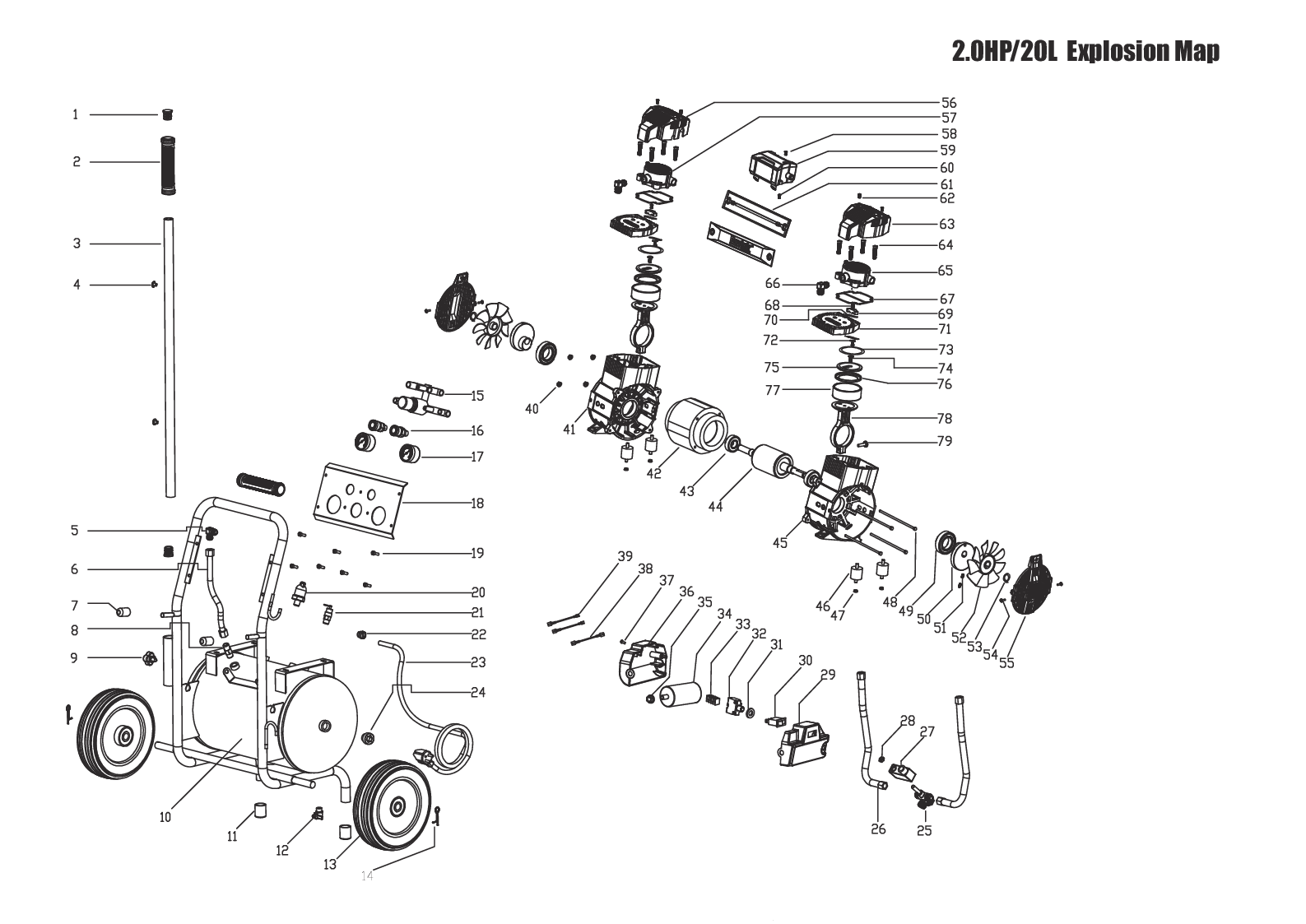 2.0HP/20L Explosion Map

1
2
3
4
5
6
7
8
9
10
11
12
13
14
15
16
17
18
19
20
21
22
23
24
25
26
27
28
29
30
31
32
33
34
35
36
37
38
39
40
41
42
43
44
45
46
47
48
49
50
51
52
53
54
55
56
57
58
59
60
61
62
63
64
65
66
67
68
69
70
71
72
73
74
75
76
77
78
79